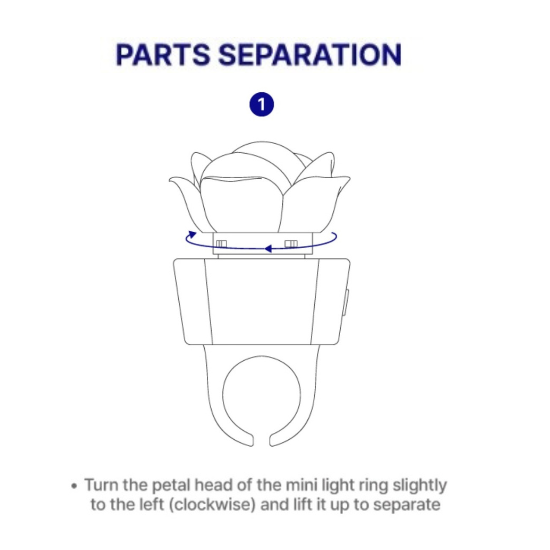 PARTS SEPARATION

1

• Turn the petal head of the mini light ring slightly to the left (clockwise) and lift it up to separate