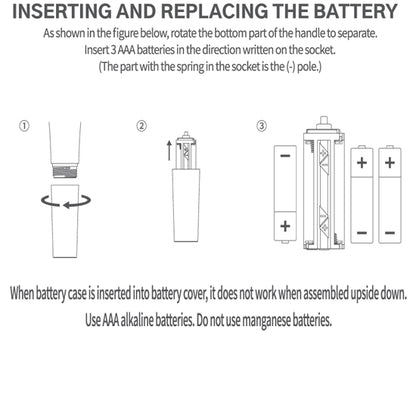 INSERTING AND REPLACING THE BATTERY

As shown in the figure below, rotate the bottom part of the handle to separate.
Insert 3 AAA batteries in the direction written on the socket.
(The part with the spring in the socket is the (-) pole.)

①

②

③

−
+

+
−

+
−

When battery case is inserted into battery cover, it does not work when assembled upside down.

Use AAA alkaline batteries. Do not use manganese batteries.