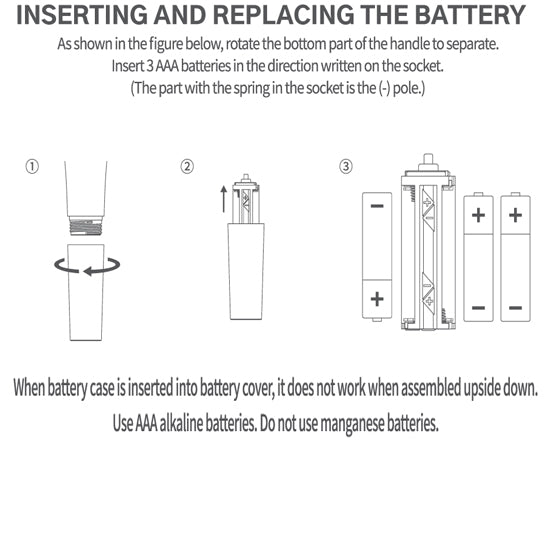 INSERTING AND REPLACING THE BATTERY

As shown in the figure below, rotate the bottom part of the handle to separate. Insert 3 AAA batteries in the direction written on the socket. (The part with the spring in the socket is the (-) pole.)

①

②

③

−

+

+

+

−

−

When battery case is inserted into battery cover, it does not work when assembled upside down.

Use AAA alkaline batteries. Do not use manganese batteries.