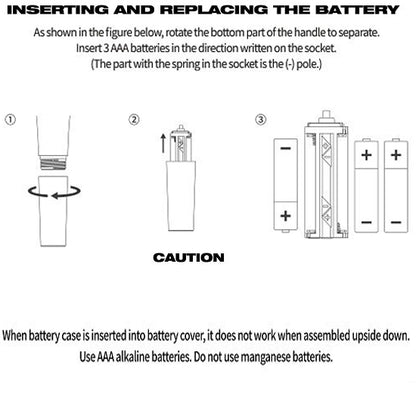 INSERTING AND REPLACING THE BATTERY

As shown in the figure below, rotate the bottom part of the handle to separate. Insert 3 AAA batteries in the direction written on the socket. (The part with the spring in the socket is the (-) pole.)

①

②

③

−

+

+

+

−

−

CAUTION

When battery case is inserted into battery cover, it does not work when assembled upside down. Use AAA alkaline batteries. Do not use manganese batteries.