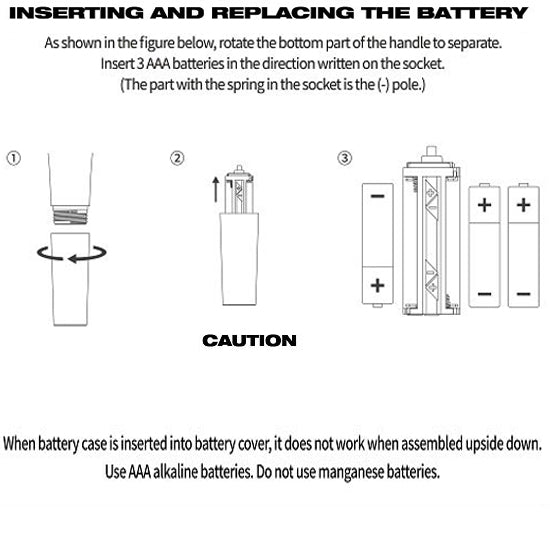 INSERTING AND REPLACING THE BATTERY

As shown in the figure below, rotate the bottom part of the handle to separate. Insert 3 AAA batteries in the direction written on the socket. (The part with the spring in the socket is the (-) pole.)

①

②

③

−

+

+

+

−

−

CAUTION

When battery case is inserted into battery cover, it does not work when assembled upside down. Use AAA alkaline batteries. Do not use manganese batteries.