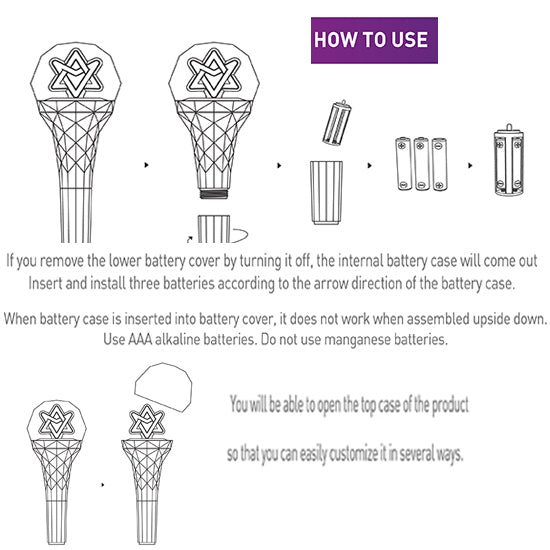 HOW TO USE

If you remove the lower battery cover by turning it off, the internal battery case will come out
Insert and install three batteries according to the arrow direction of the battery case.

When battery case is inserted into battery cover, it does not work when assembled upside down.
Use AAA alkaline batteries. Do not use manganese batteries.

You will be able to open the top case of the product

so that you can easily customize it in several ways.