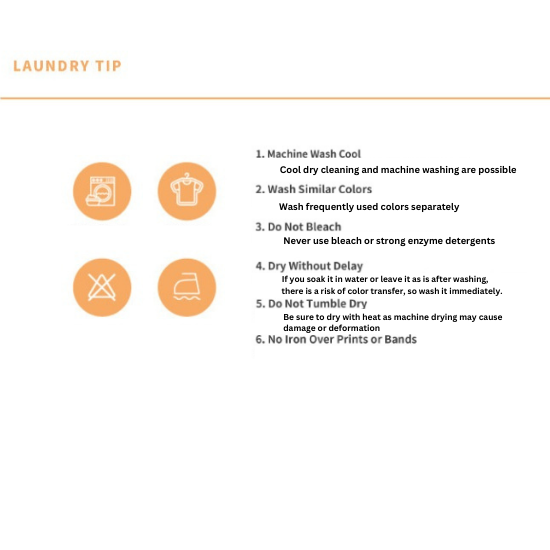 LAUNDRY TIP

1. Machine Wash Cool
Cool dry cleaning and machine washing are possible

2. Wash Similar Colors
Wash frequently used colors separately

3. Do Not Bleach
Never use bleach or strong enzyme detergents

4. Dry Without Delay
If you soak it in water or leave it as is after washing, there is a risk of color transfer, so wash it immediately.

5. Do Not Tumble Dry
Be sure to dry with heat as machine drying may cause damage or deformation

6. No Iron Over Prints or Bands