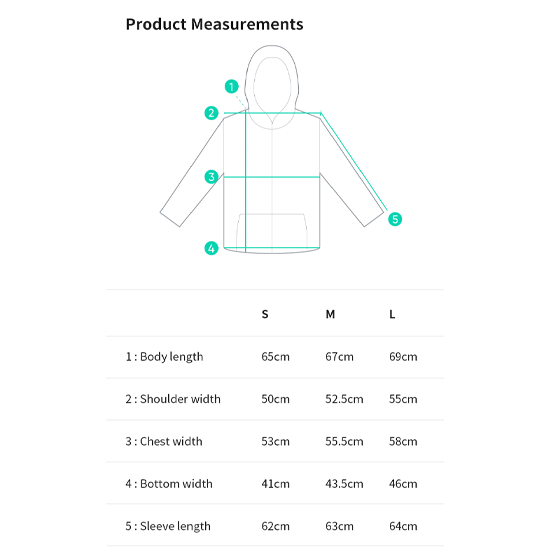 Product Measurements

1
2
3
4
5

|  | S | M | L |
|---|---|---|---|
| 1 : Body length | 65cm | 67cm | 69cm |
| 2 : Shoulder width | 50cm | 52.5cm | 55cm |
| 3 : Chest width | 53cm | 55.5cm | 58cm |
| 4 : Bottom width | 41cm | 43.5cm | 46cm |
| 5 : Sleeve length | 62cm | 63cm | 64cm |