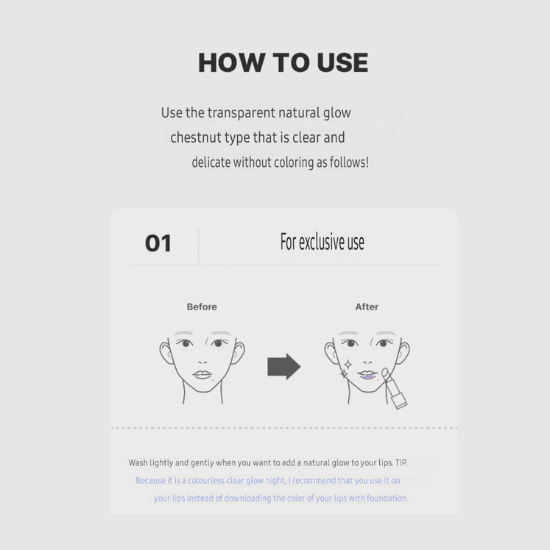 HOW TO USE

Use the transparent natural glow chestnut type that is clear and delicate without coloring as follows!

01

For exclusive use

Before

After

Wash lightly and gently when you want to add a natural glow to your lips. TIP.

Because it is a colourless clear glow night, I recommend that you use it on your lips instead of downloading the color of your lips with foundation.