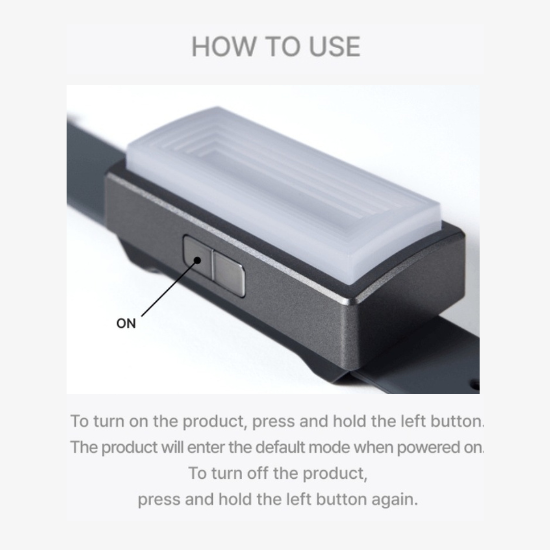 HOW TO USE

ON

To turn on the product, press and hold the left button.
The product will enter the default mode when powered on.
To turn off the product,
press and hold the left button again.