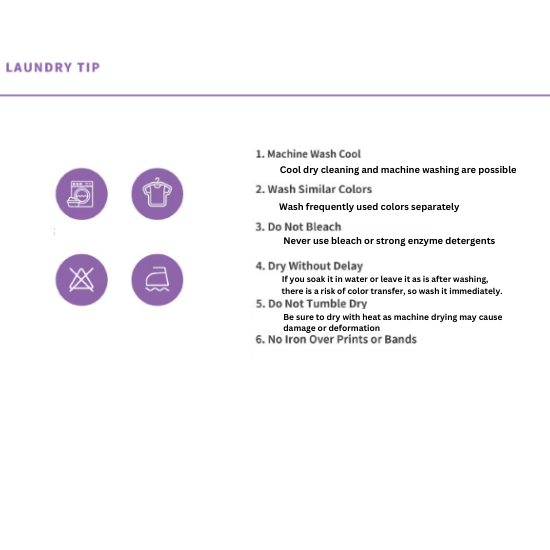 LAUNDRY TIP

1. Machine Wash Cool
Cool dry cleaning and machine washing are possible

2. Wash Similar Colors
Wash frequently used colors separately

3. Do Not Bleach
Never use bleach or strong enzyme detergents

4. Dry Without Delay
If you soak it in water or leave it as is after washing, there is a risk of color transfer, so wash it immediately.

5. Do Not Tumble Dry
Be sure to dry with heat as machine drying may cause damage or deformation

6. No Iron Over Prints or Bands